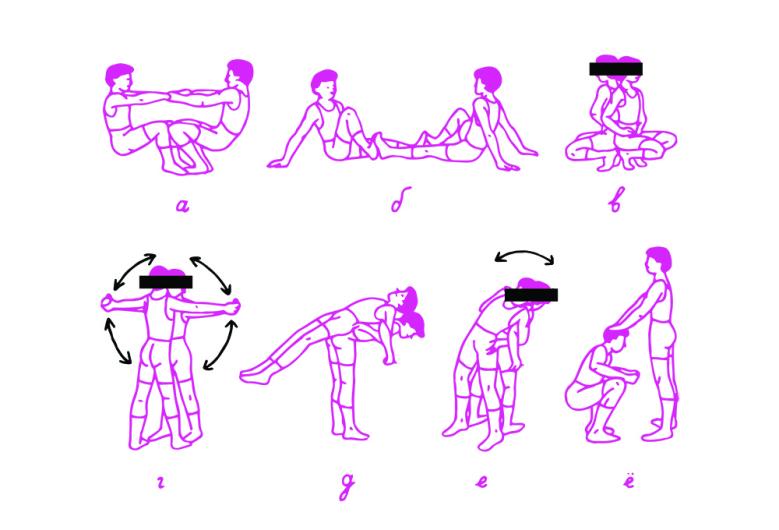 а

б

в

г

д

е

ё